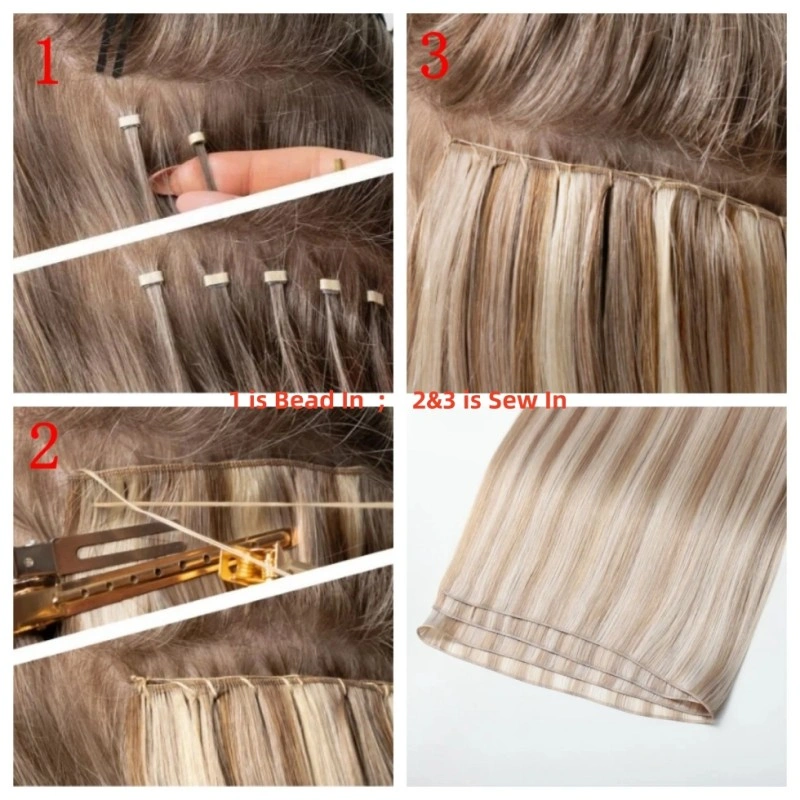 1

3

1 is Bead In ； 2&3 is Sew In

2